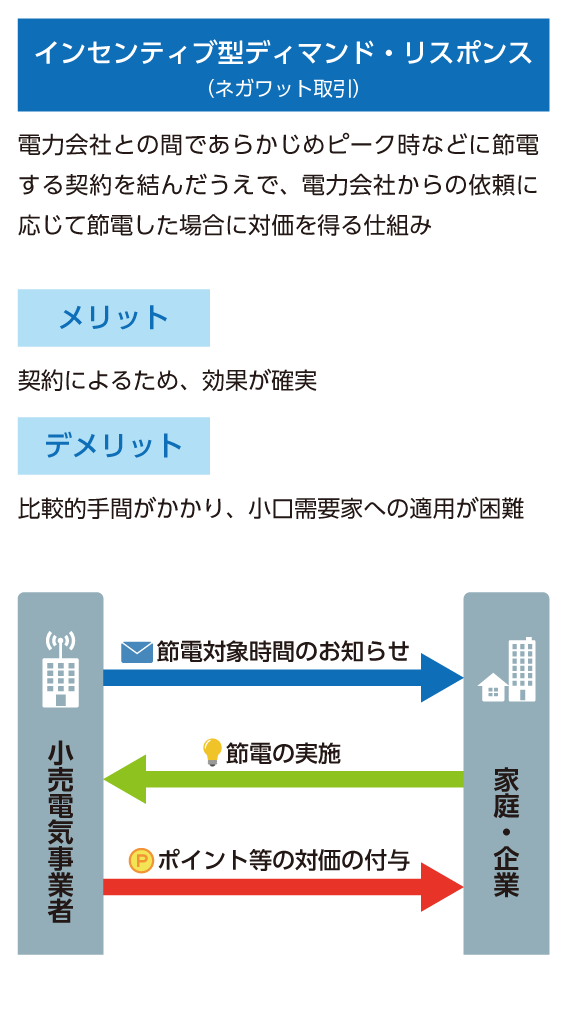 インセンティブ型ディマンド・リスポンス
（ネガワット取引）

電力会社との間であらかじめピーク時などに節電する契約を結んだうえで、電力会社からの依頼に応じて節電した場合に対価を得る仕組み

メリット

契約によるため、効果が確実

デメリット

比較的手間がかかり、小口需要家への適用が困難

小売電気事業者

節電対象時間のお知らせ

節電の実施

P ポイント等の対価の付与

家庭・企業